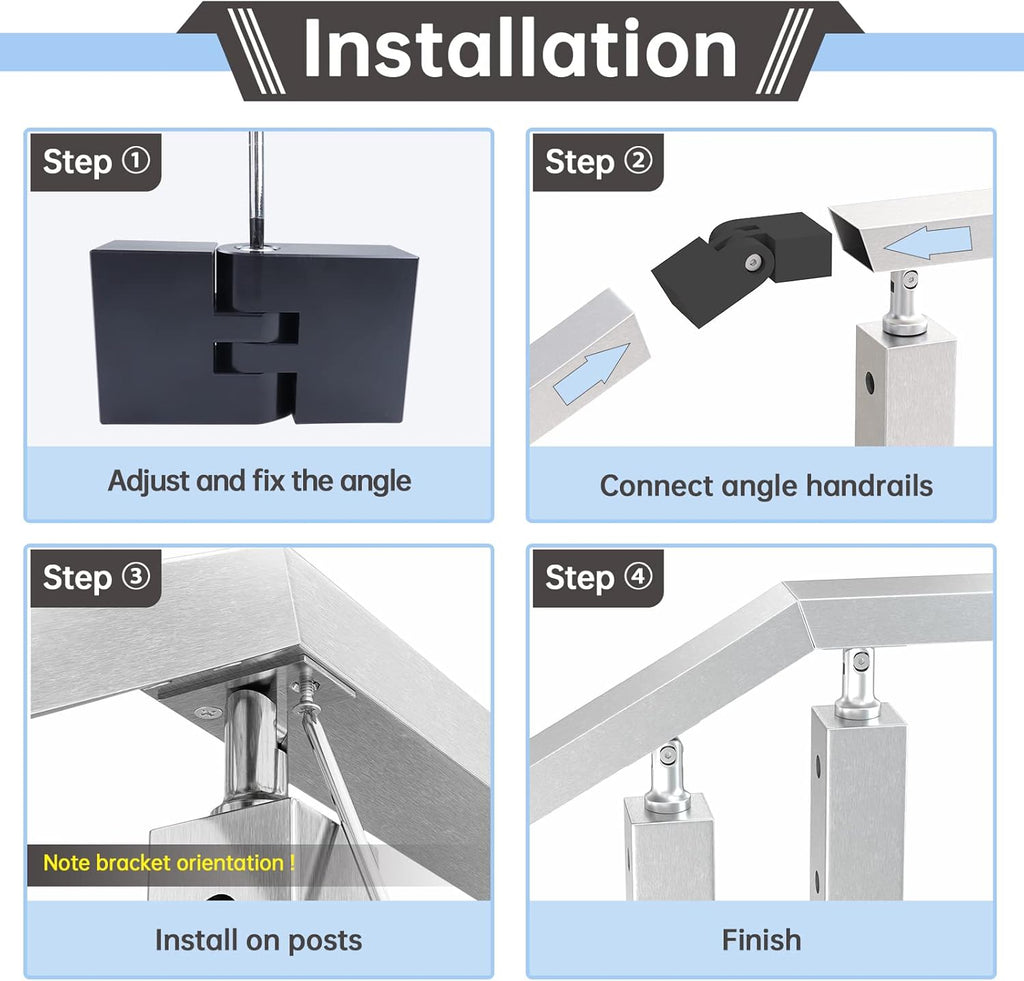 Installation

Step ①

Adjust and fix the angle

Step ②

Connect angle handrails

Step ③

Note bracket orientation !

Install on posts

Step ④

Finish